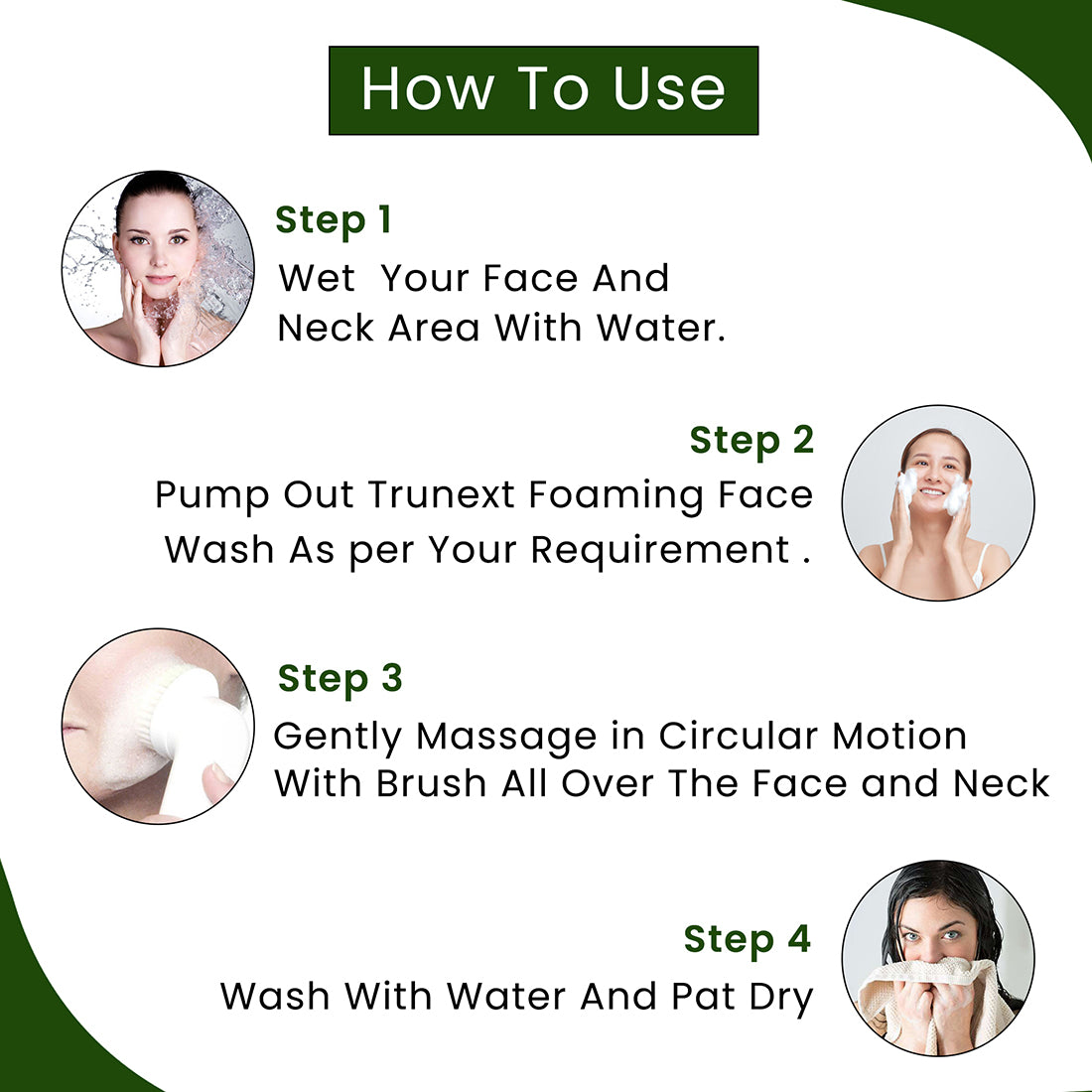 How To Use

Step 1
Wet Your Face And Neck Area With Water.

Step 2
Pump Out Trunext Foaming Face Wash As per Your Requirement .

Step 3
Gently Massage in Circular Motion With Brush All Over The Face and Neck

Step 4
Wash With Water And Pat Dry